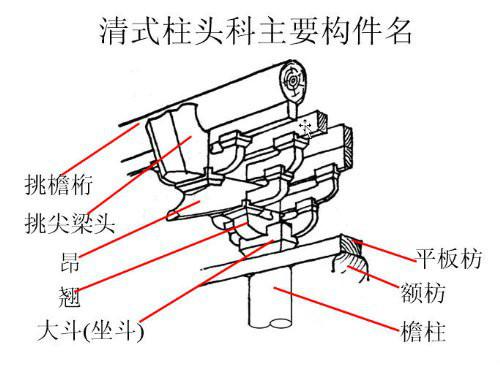 清式柱头科主要构件名

挑檐桁

挑尖梁头

昂

翘

大斗(坐斗)

平板枋

额枋

檐柱