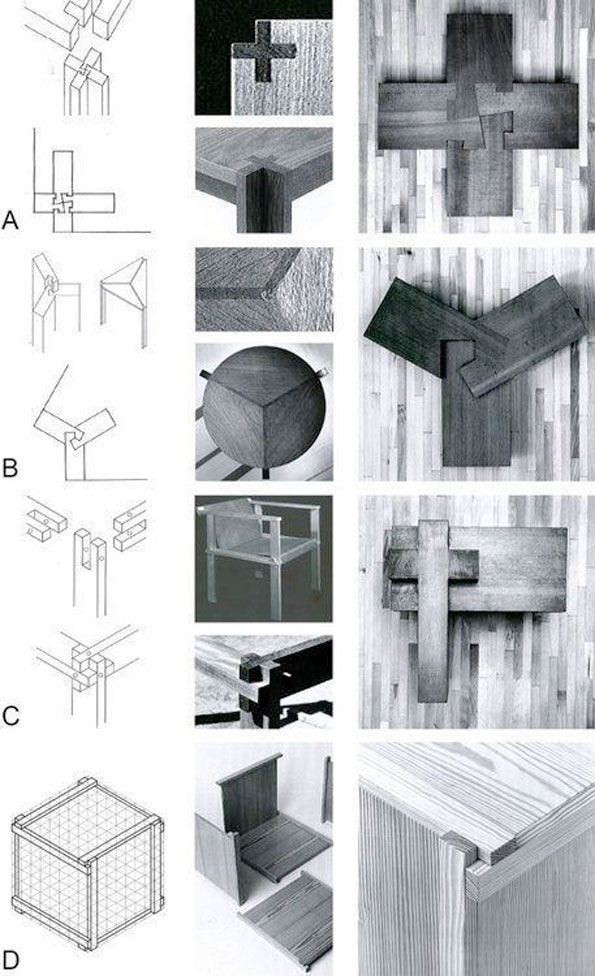 A

B

C

D