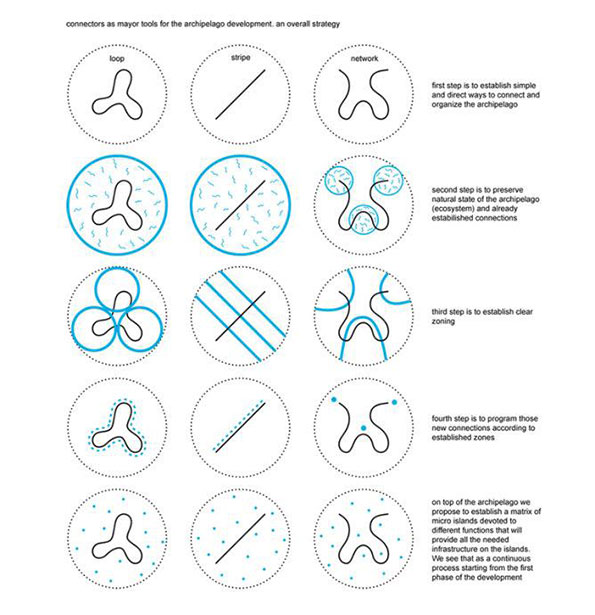 connectors as mayor tools for the archipelago development. an overall strategy

loop

stripe

network

first step is to establish simple and direct ways to connect and organize the archipelago

second step is to preserve natural state of the archipelago (ecosystem) and already estabilished connections

third step is to establish clear zoning

fourth step is to program those new connections according to established zones

on top of the archipelago we propose to establish a matrix of micro islands devoted to different functions that will provide all the needed infrastructure on the islands. We see that as a continuous process starting from the first phase of the development